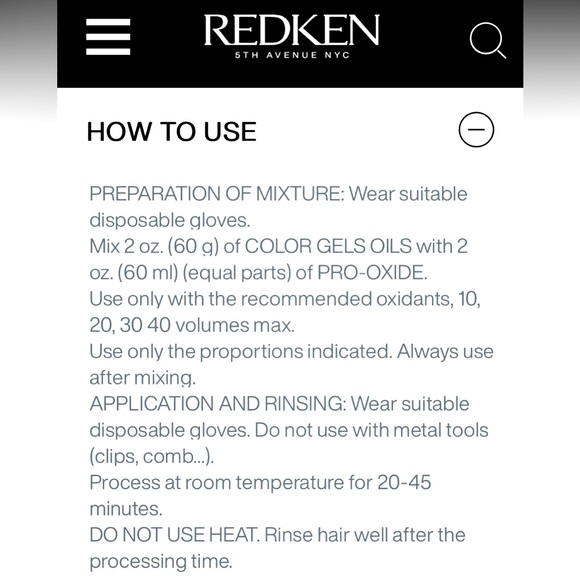 REDKEN
5TH AVENUE NYC

HOW TO USE

PREPARATION OF MIXTURE: Wear suitable disposable gloves.
Mix 2 oz. (60 g) of COLOR GELS OILS with 2 oz. (60 ml) (equal parts) of PRO-OXIDE.
Use only with the recommended oxidants, 10, 20, 30 40 volumes max.
Use only the proportions indicated. Always use after mixing.
APPLICATION AND RINSING: Wear suitable disposable gloves. Do not use with metal tools (clips, comb...).
Process at room temperature for 20-45 minutes.
DO NOT USE HEAT. Rinse hair well after the processing time.